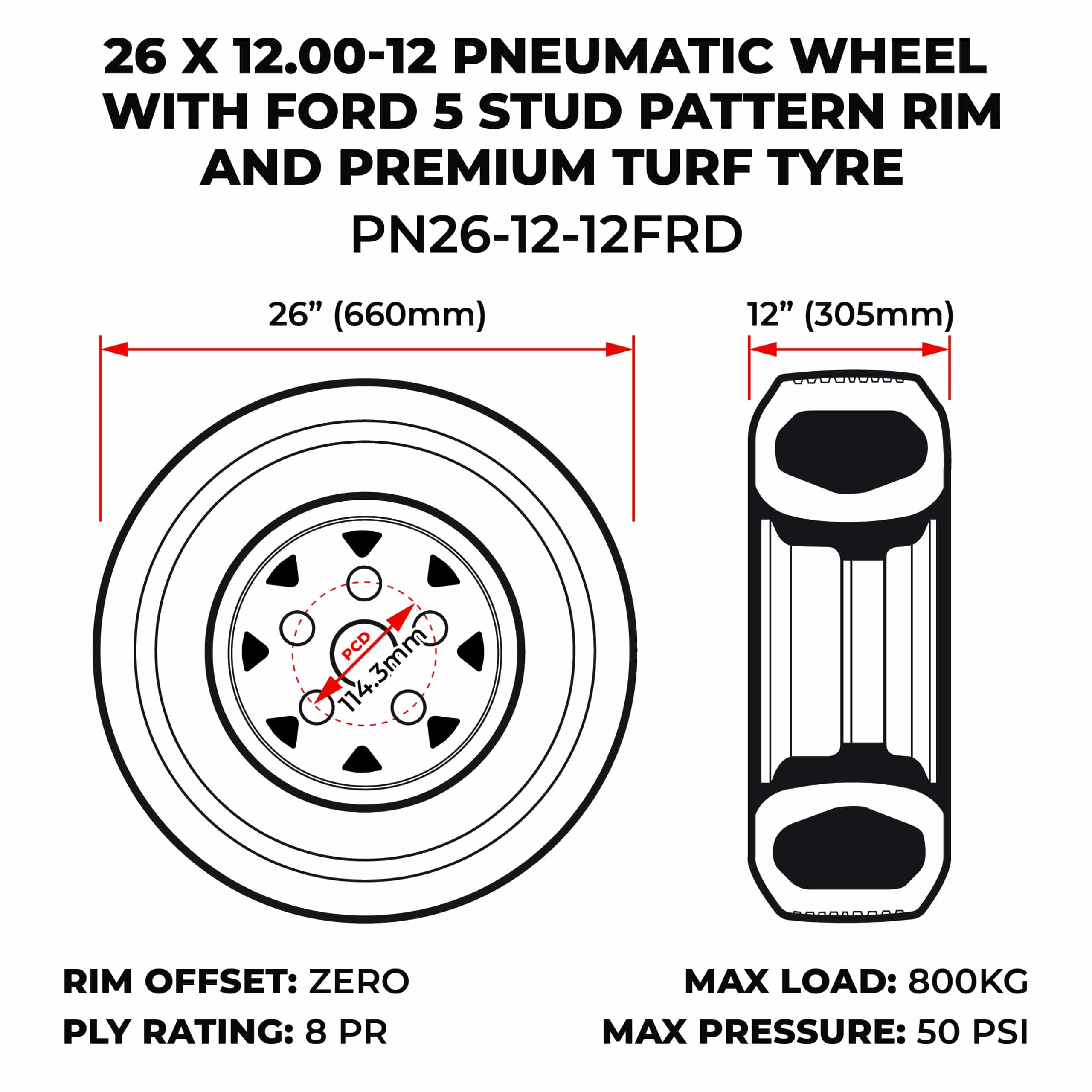 26 X 12.00-12 PNEUMATIC WHEEL WITH FORD 5 STUD PATTERN RIM AND PREMIUM TURF TYRE

PN26-12-12FRD

26” (660mm)

12” (305mm)

PCD

114.3mm

RIM OFFSET: ZERO

PLY RATING: 8 PR

MAX LOAD: 800KG

MAX PRESSURE: 50 PSI