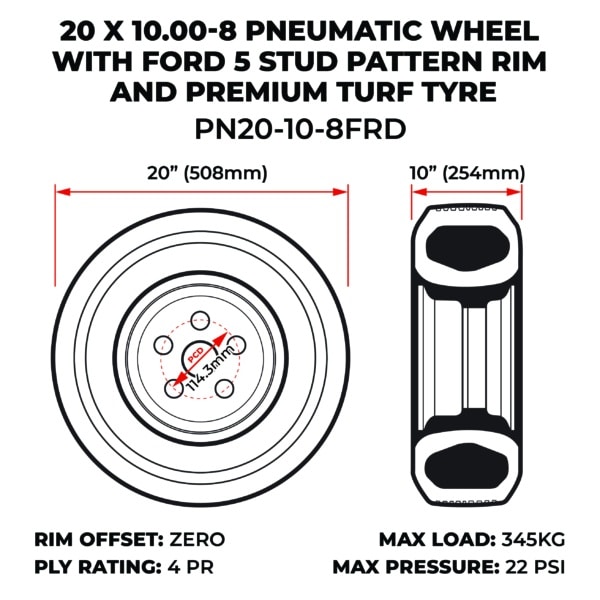 20 X 10.00-8 PNEUMATIC WHEEL WITH FORD 5 STUD PATTERN RIM AND PREMIUM TURF TYRE
PN20-10-8FRD

20” (508mm)

10” (254mm)

PCD
114.3mm

RIM OFFSET: ZERO
PLY RATING: 4 PR

MAX LOAD: 345KG
MAX PRESSURE: 22 PSI