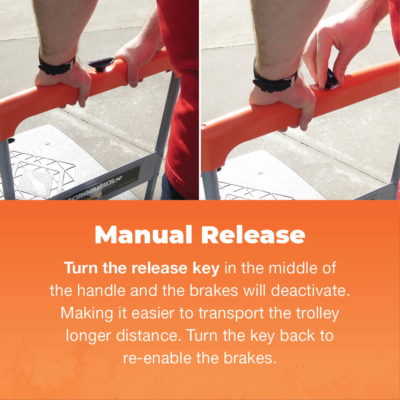 Manual Release

Turn the release key in the middle of the handle and the brakes will deactivate. Making it easier to transport the trolley longer distance. Turn the key back to re-enable the brakes.